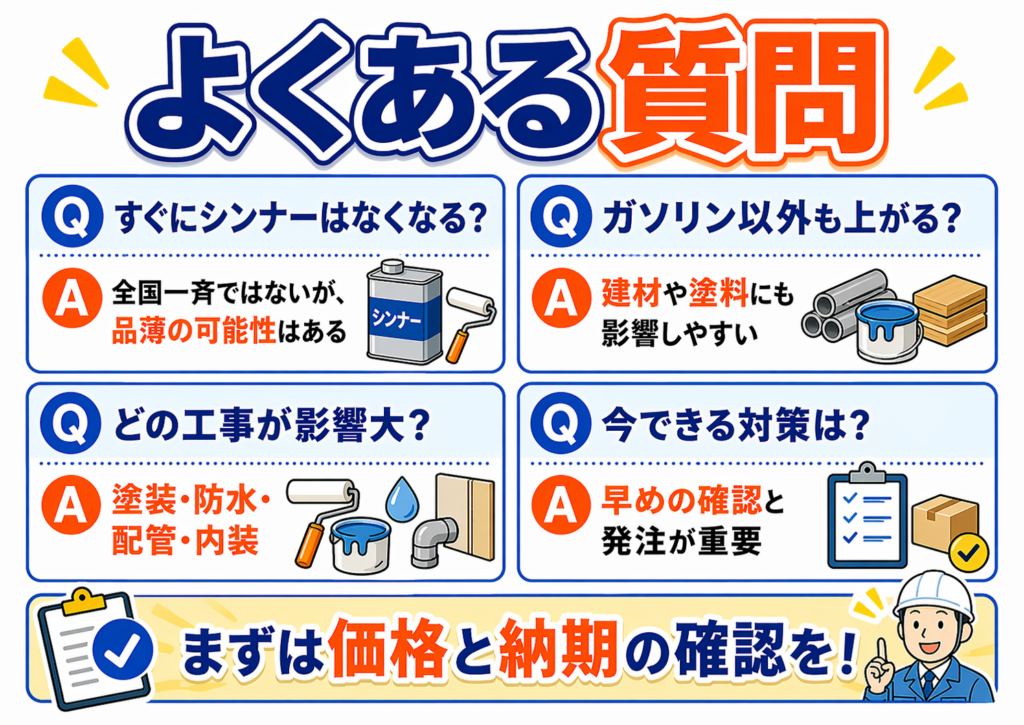 よくある質問

Q すぐにシンナーはなくなる？

A 全国一斉ではないが、品薄の可能性はある

シンナー

Q ガソリン以外も上がる？

A 建材や塗料にも影響しやすい

Q どの工事が影響大？

A 塗装・防水・配管・内装

Q 今できる対策は？

A 早めの確認と発注が重要

まずは価格と納期の確認を！