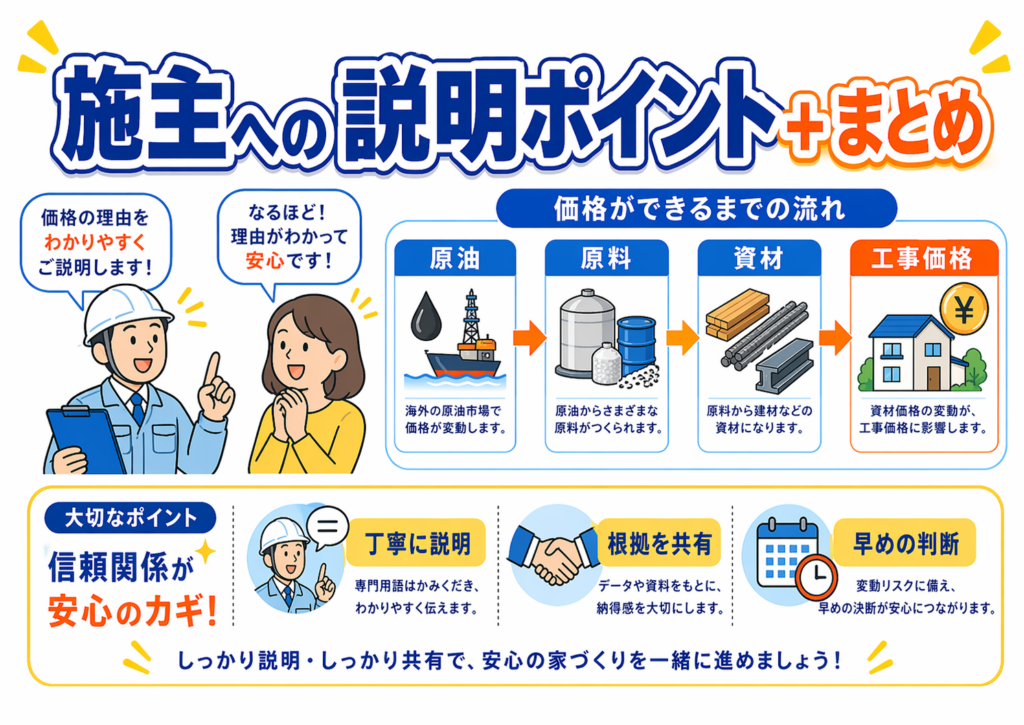 施主への説明ポイント+まとめ

価格の理由をわかりやすくご説明します！

なるほど！理由がわかって安心です！

価格ができるまでの流れ

原油
海外の原油市場で価格が変動します。

原料
原油からさまざまな原料がつくられます。

資材
原料から建材などの資材になります。

工事価格
¥
資材価格の変動が、工事価格に影響します。

大切なポイント
信頼関係が安心のカギ！

丁寧に説明
専門用語はかみくだき、わかりやすく伝えます。

根拠を共有
データや資料をもとに、納得感を大切にします。

早めの判断
変動リスクに備え、早めの決断が安心につながります。

しっかり説明・しっかり共有で、安心の家づくりを一緒に進めましょう！